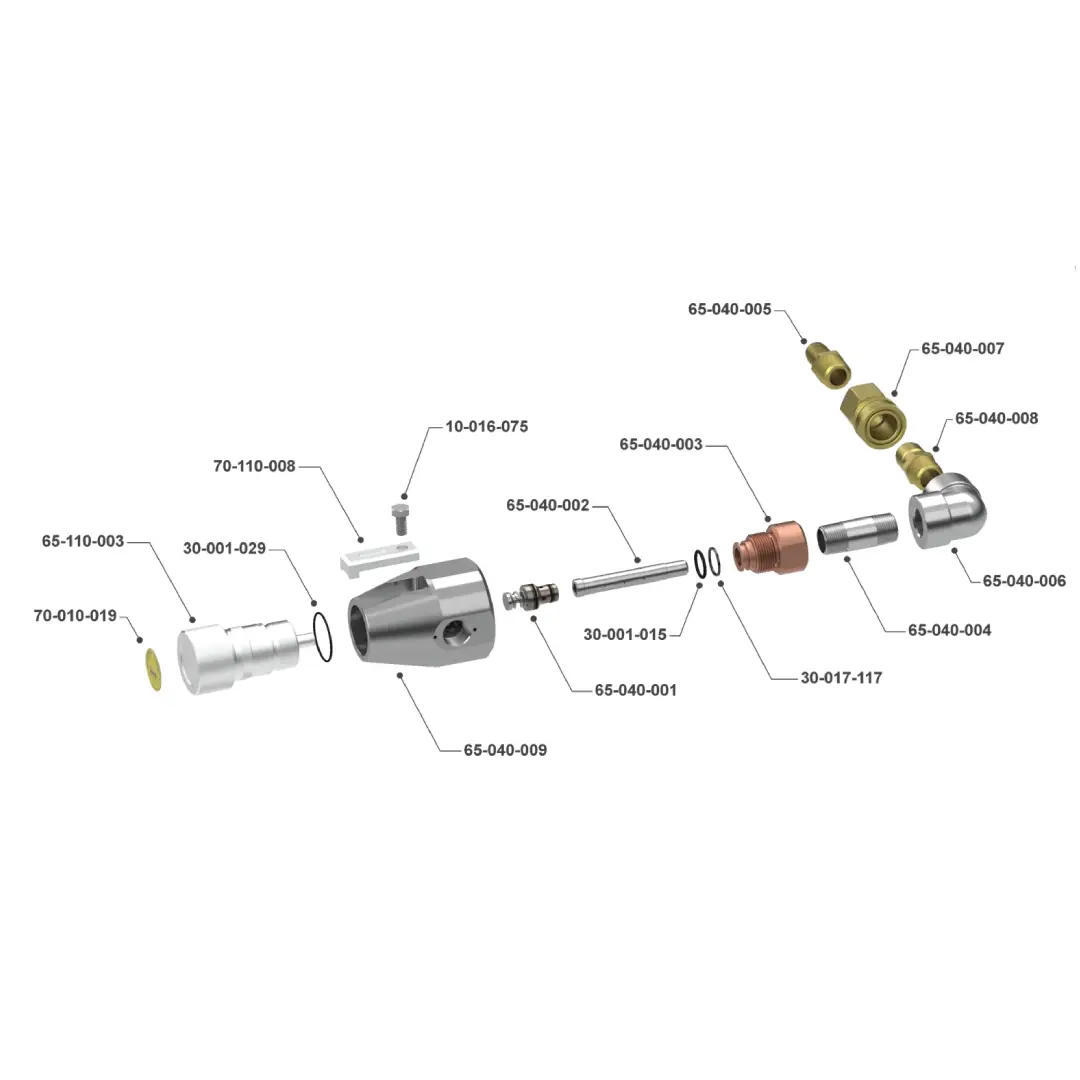 65-040-005
65-040-007
65-040-008
10-016-075
65-040-003
70-110-008
65-040-002
65-110-003
30-001-029
65-040-006
70-010-019
30-001-015
65-040-004
65-040-001
30-017-117
65-040-009